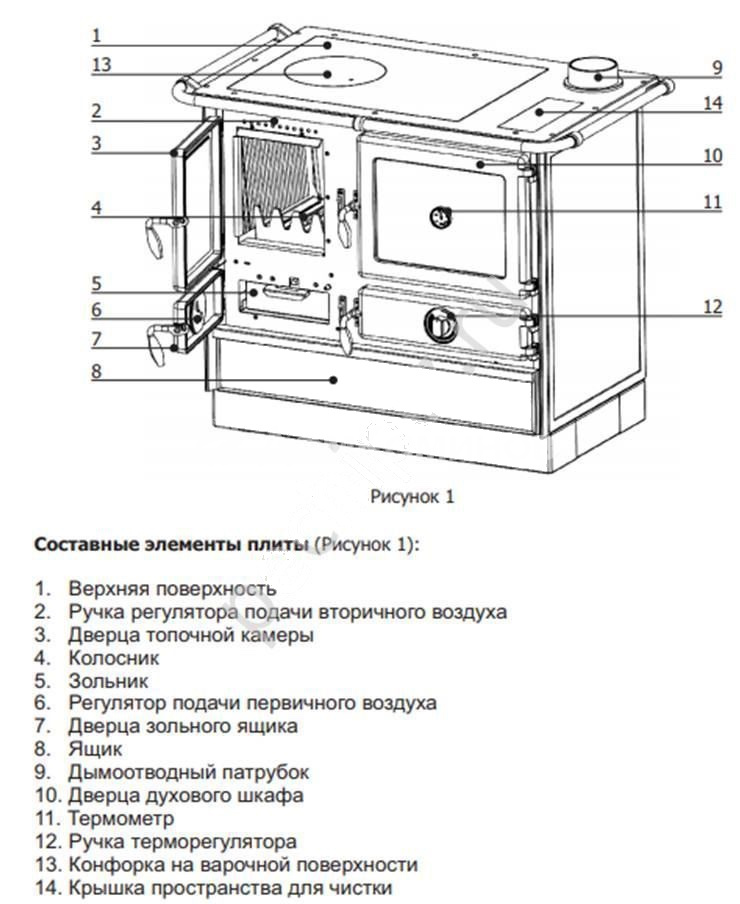 1
13
2
3
4
5
6
7
8
9
14
10
11
12

Рисунок 1

**Составные элементы плиты** (Рисунок 1):

1. Верхняя поверхность
2. Ручка регулятора подачи вторичного воздуха
3. Дверца топочной камеры
4. Колосник
5. Зольник
6. Регулятор подачи первичного воздуха
7. Дверца зольного ящика
8. Ящик
9. Дымоотводный патрубок
10. Дверца духового шкафа
11. Термометр
12. Ручка терморегулятора
13. Конфорка на варочной поверхности
14. Крышка пространства для чистки