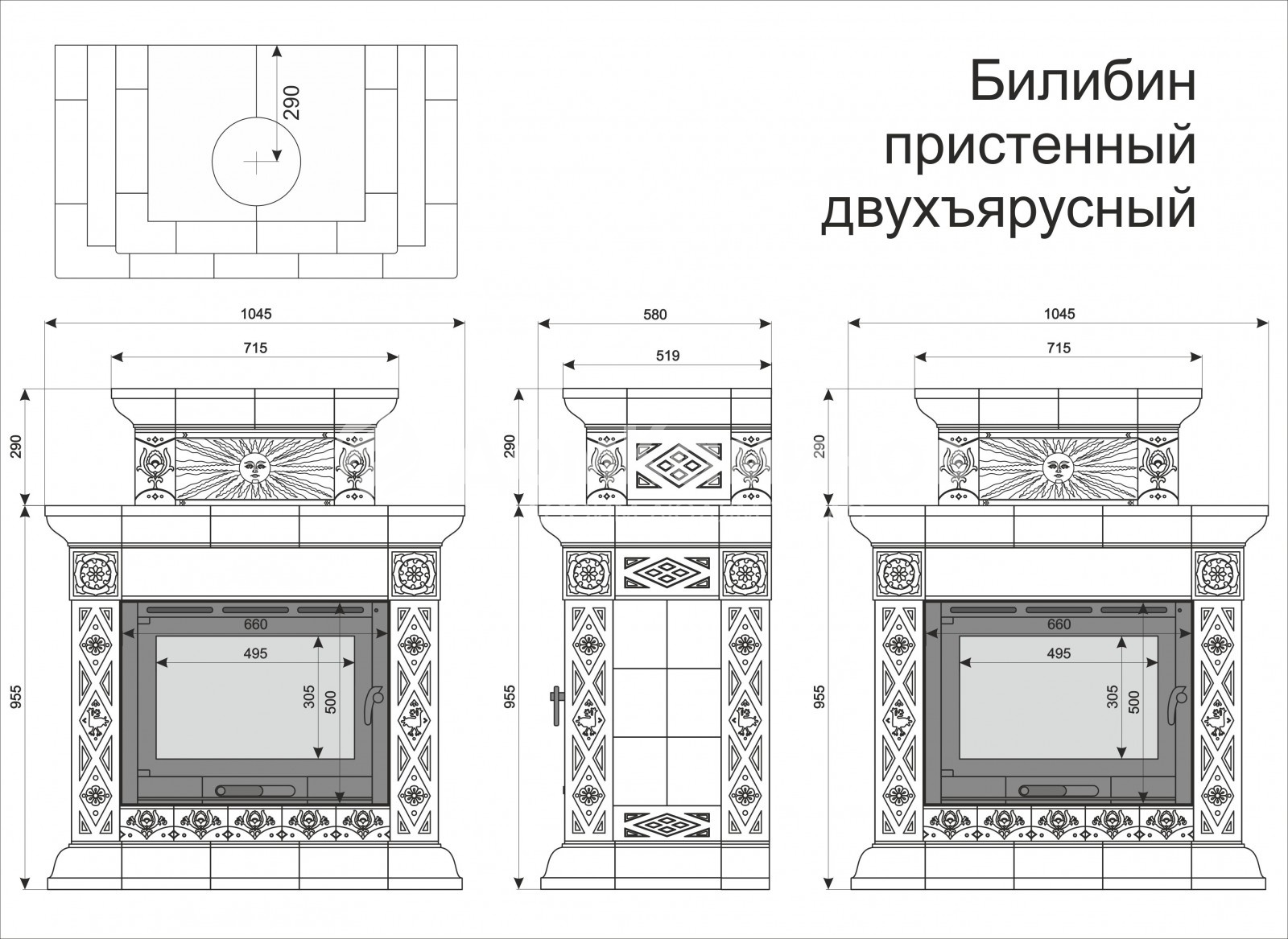 290

Билибин
пристенный
двухъярусный

1045
715
290
955
660
495
305
500

580
519
290
955

1045
715
290
955
660
495
305
500